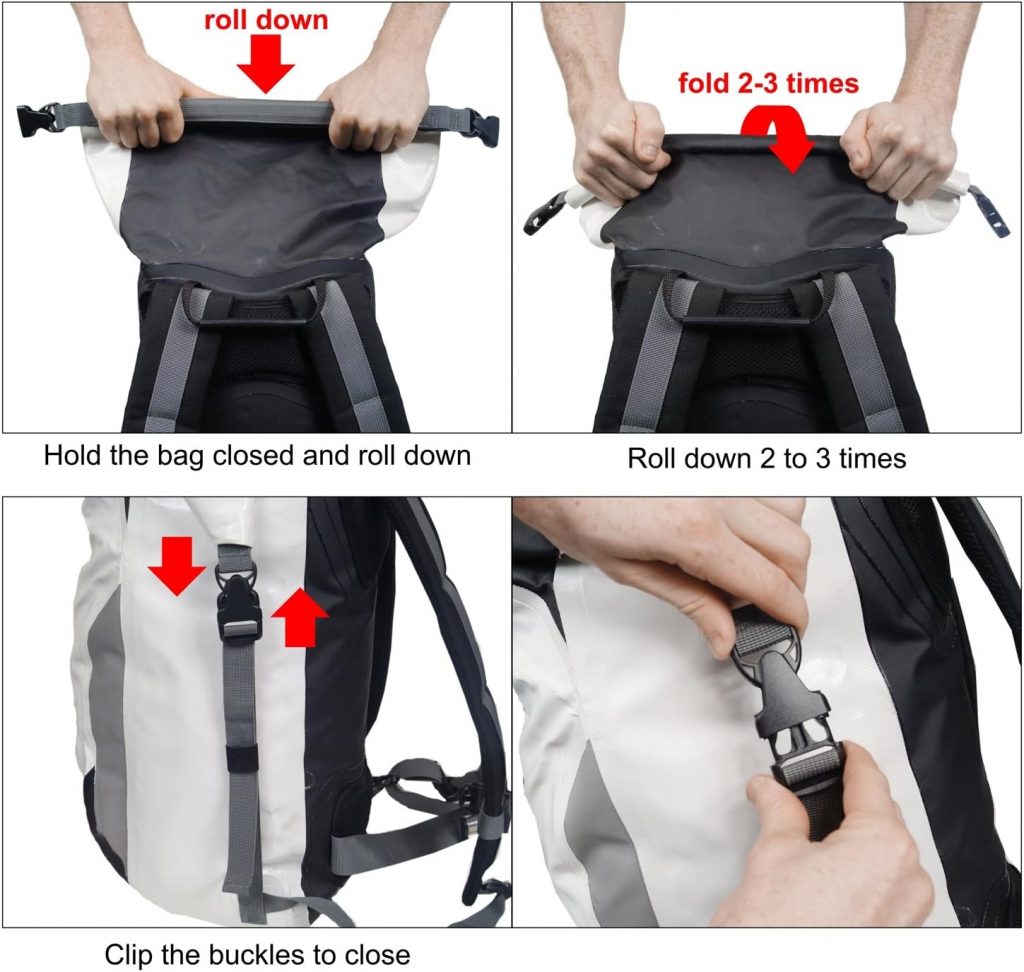 roll down

Hold the bag closed and roll down

fold 2-3 times

Roll down 2 to 3 times

Clip the buckles to close