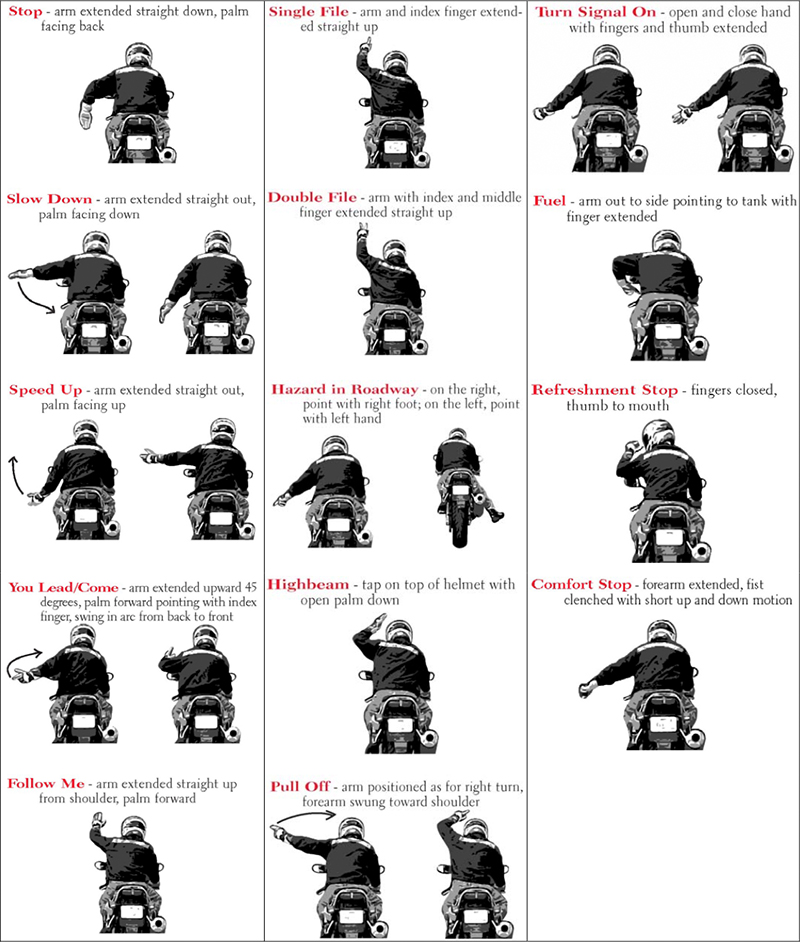 Stop - arm extended straight down, palm facing back

Slow Down - arm extended straight out, palm facing down

Speed Up - arm extended straight out, palm facing up

You Lead/Come - arm extended upward 45 degrees, palm forward pointing with index finger, swing in arc from back to front

Follow Me - arm extended straight up from shoulder, palm forward

Single File - arm and index finger extended straight up

Double File - arm with index and middle finger extended straight up

Hazard in Roadway - on the right, point with right foot; on the left, point with left hand

Highbeam - tap on top of helmet with open palm down

Pull Off - arm positioned as for right turn, forearm swung toward shoulder

Turn Signal On - open and close hand with fingers and thumb extended

Fuel - arm out to side pointing to tank with finger extended

Refreshment Stop - fingers closed, thumb to mouth

Comfort Stop - forearm extended, fist clenched with short up and down motion